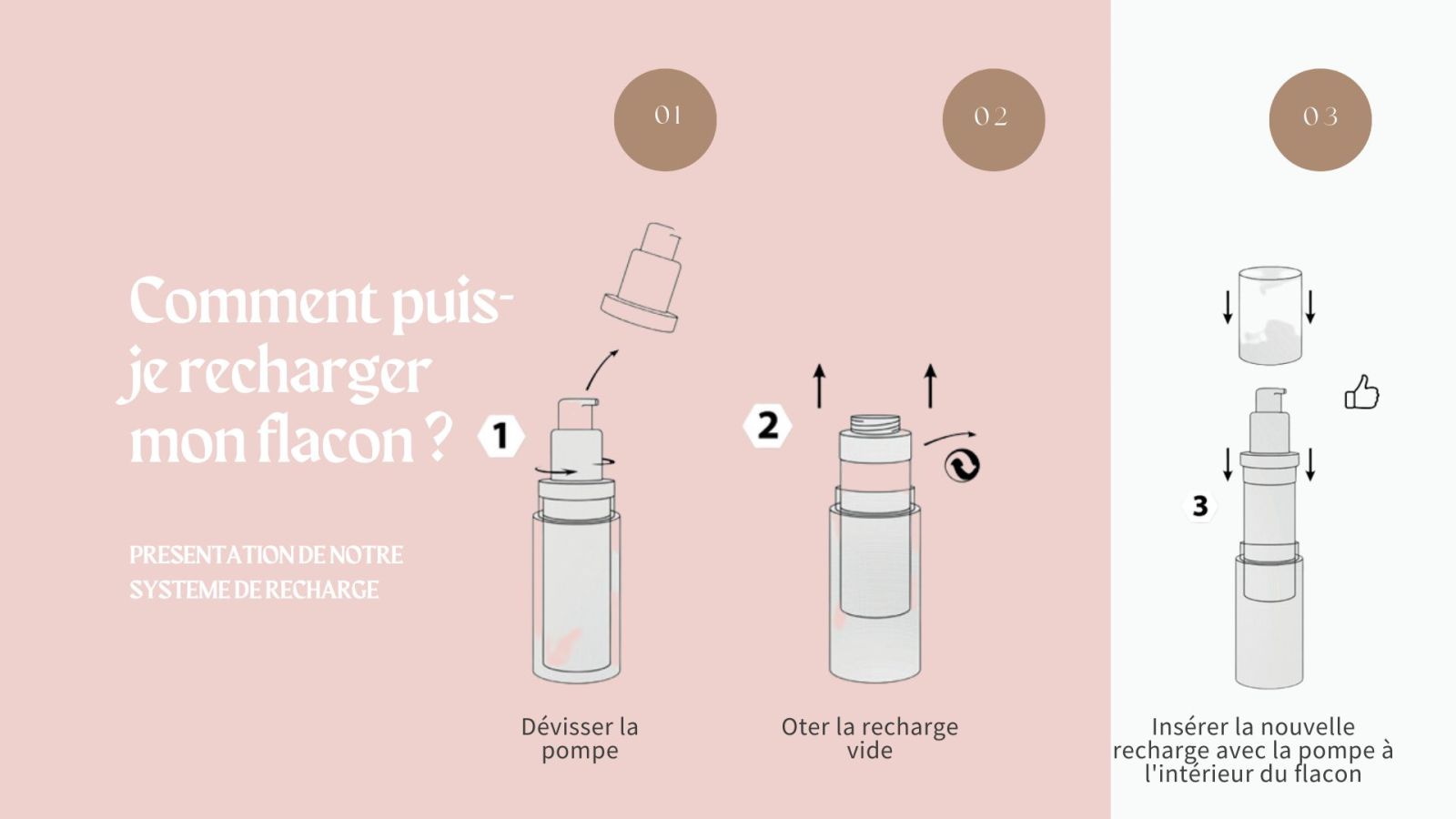 Comment puis-je recharger mon flacon ?

PRESENTATION DE NOTRE SYSTEME DE RECHARGE

01

1

Dévisser la pompe

02

2

Oter la recharge vide

03

3

Insérer la nouvelle recharge avec la pompe à l'intérieur du flacon