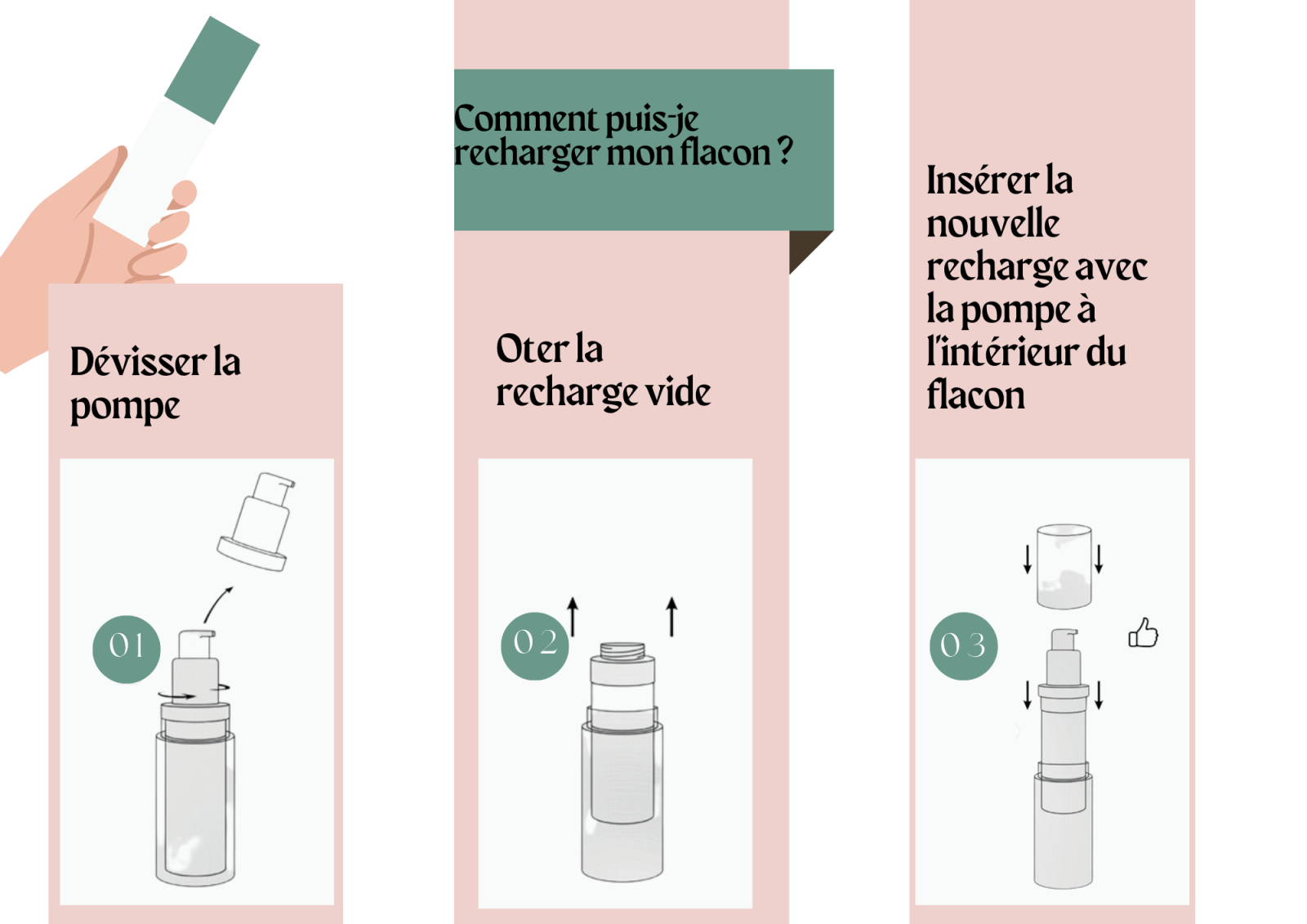 Comment puis-je recharger mon flacon ?

Dévisser la pompe

01

Oter la recharge vide

02

Insérer la nouvelle recharge avec la pompe à l'intérieur du flacon

03